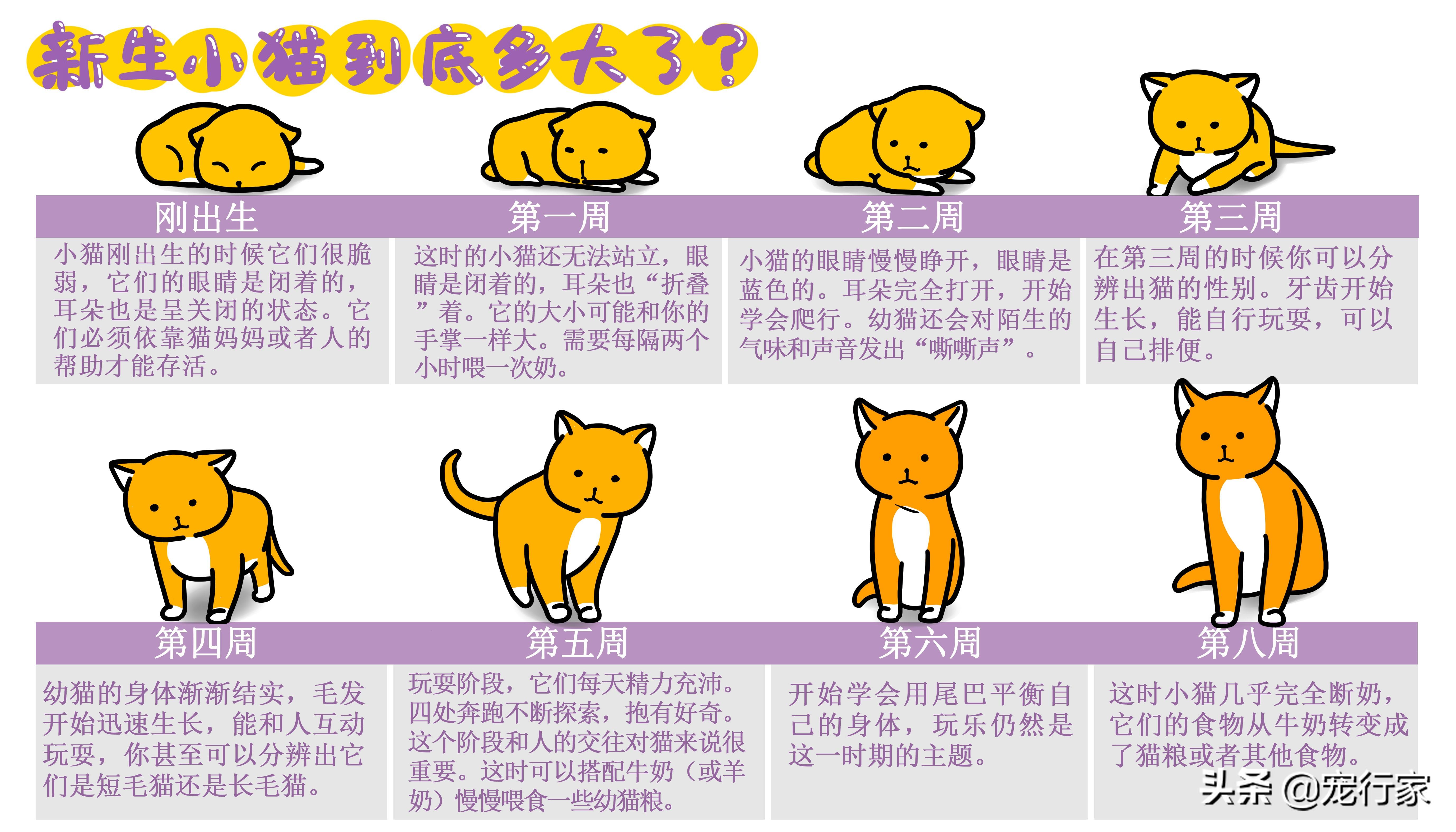 新生小猫到底多大了？

刚出生

小猫刚出生的时候它们很脆弱，它们的眼睛是闭着的，耳朵也是呈关闭的状态。它们必须依靠猫妈妈或者人的帮助才能存活。

第一周

这时的小猫还无法站立，眼睛是闭着的，耳朵也“折叠”着。它的大小可能和你的手掌一样大。需要每隔两个小时喂一次奶。

第二周

小猫的眼睛慢慢睁开，眼睛是蓝色的。耳朵完全打开，开始学会爬行。幼猫还会对陌生的气味和声音发出“嘶嘶声”。

第三周

在第三周的时候你可以分辨出猫的性别。牙齿开始生长，能自行玩耍，可以自己排便。

第四周

幼猫的身体渐渐结实，毛发开始迅速生长，能和人互动玩耍，你甚至可以分辨出它们是短毛猫还是长毛猫。

第五周

玩耍阶段，它们每天精力充沛。四处奔跑不断探索，抱有好奇。这个阶段和人的交往对猫来说很重要。这时可以搭配牛奶（或羊奶）慢慢喂食一些幼猫粮。

第六周

开始学会用尾巴平衡自己的身体，玩乐仍然是这一时期的主题。

第八周

这时小猫几乎完全断奶，它们的食物从牛奶转变成了猫粮或者其他食物。

头条 @宠行家