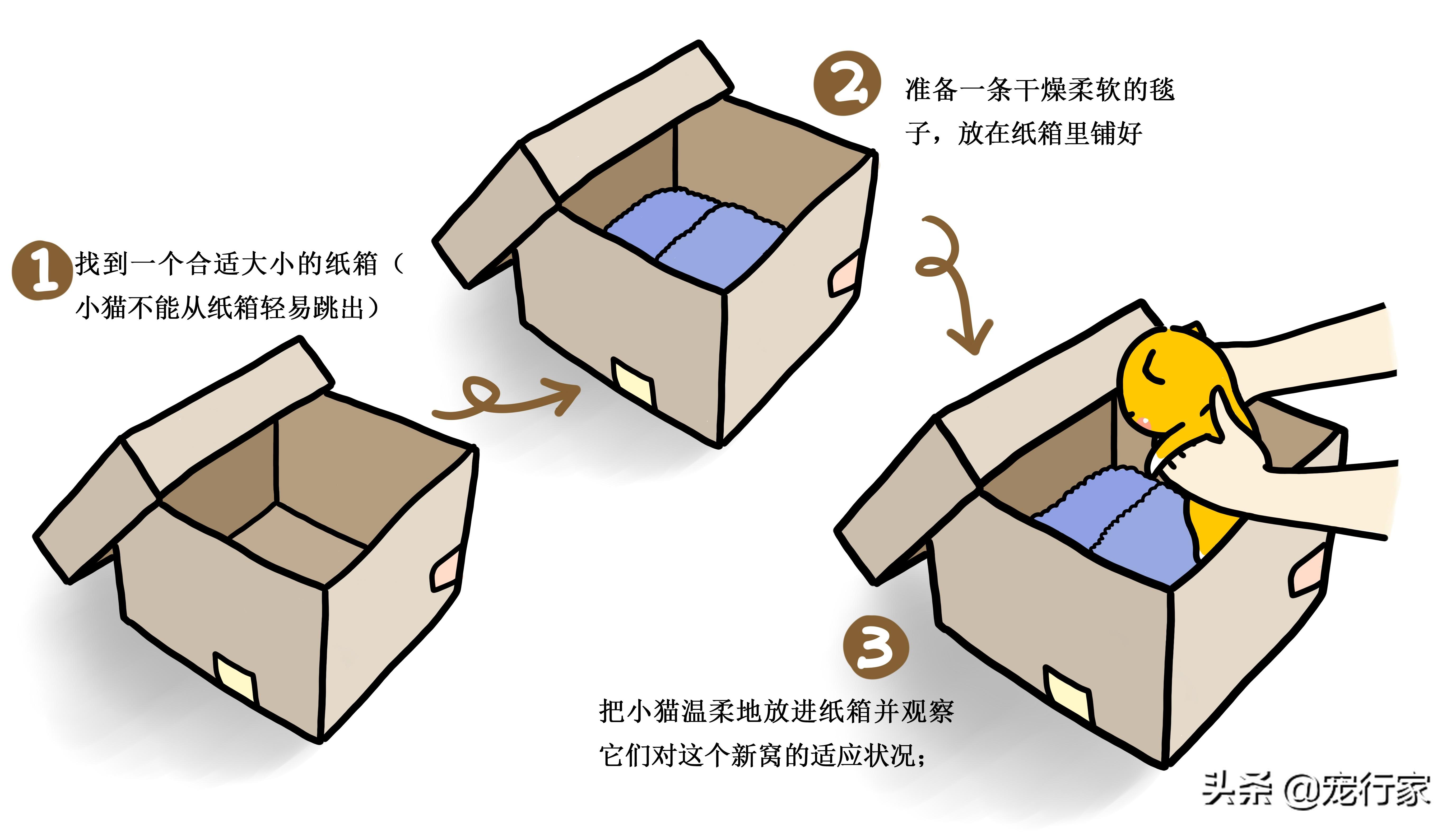 1 找到一个合适大小的纸箱（小猫不能从纸箱轻易跳出）

2 准备一条干燥柔软的毯子，放在纸箱里铺好

3

把小猫温柔地放进纸箱并观察它们对这个新窝的适应状况；

头条 @宠行家